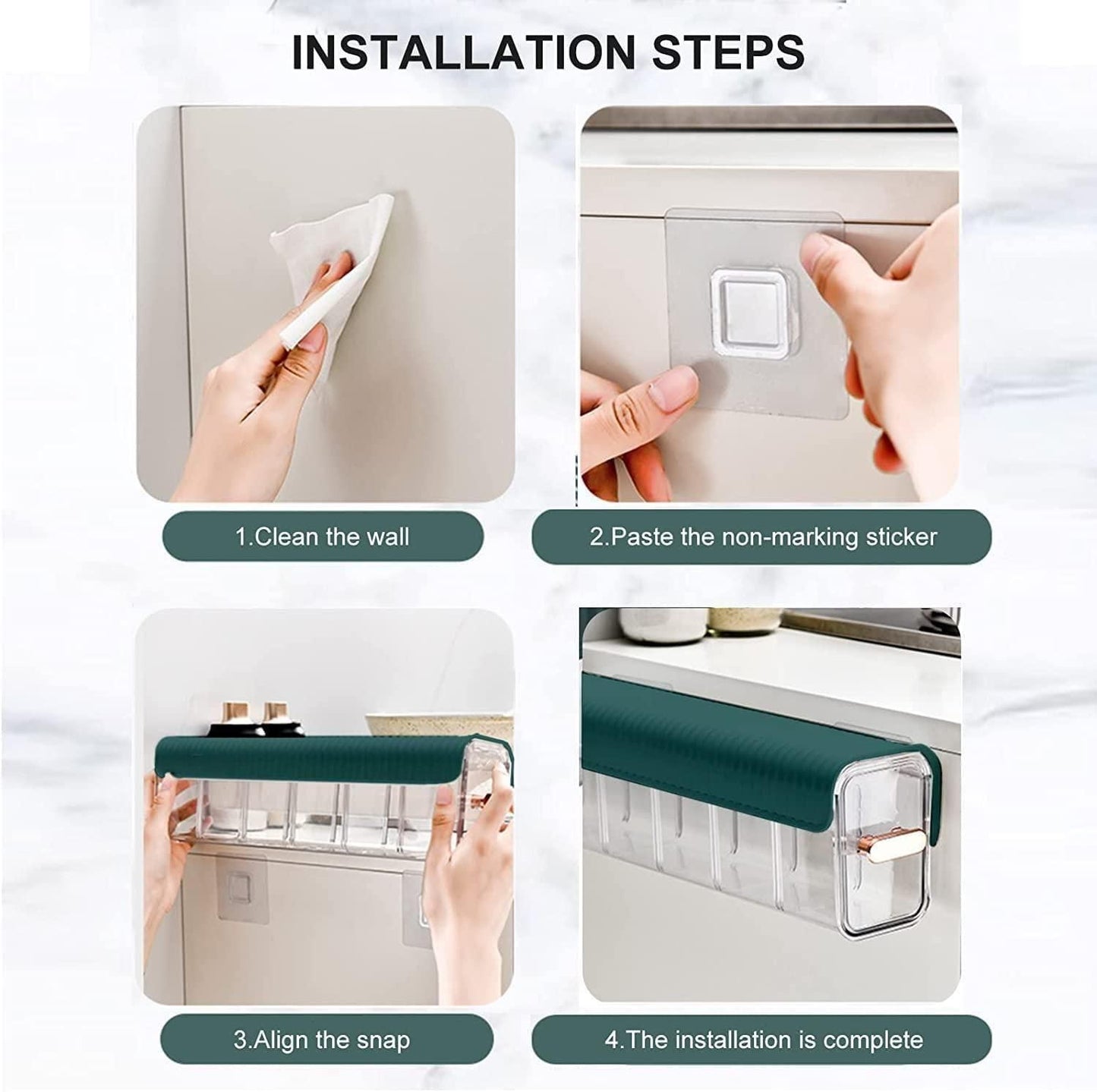 INSTALLATION STEPS

1.Clean the wall

2.Paste the non-marking sticker

3.Align the snap

4.The installation is complete