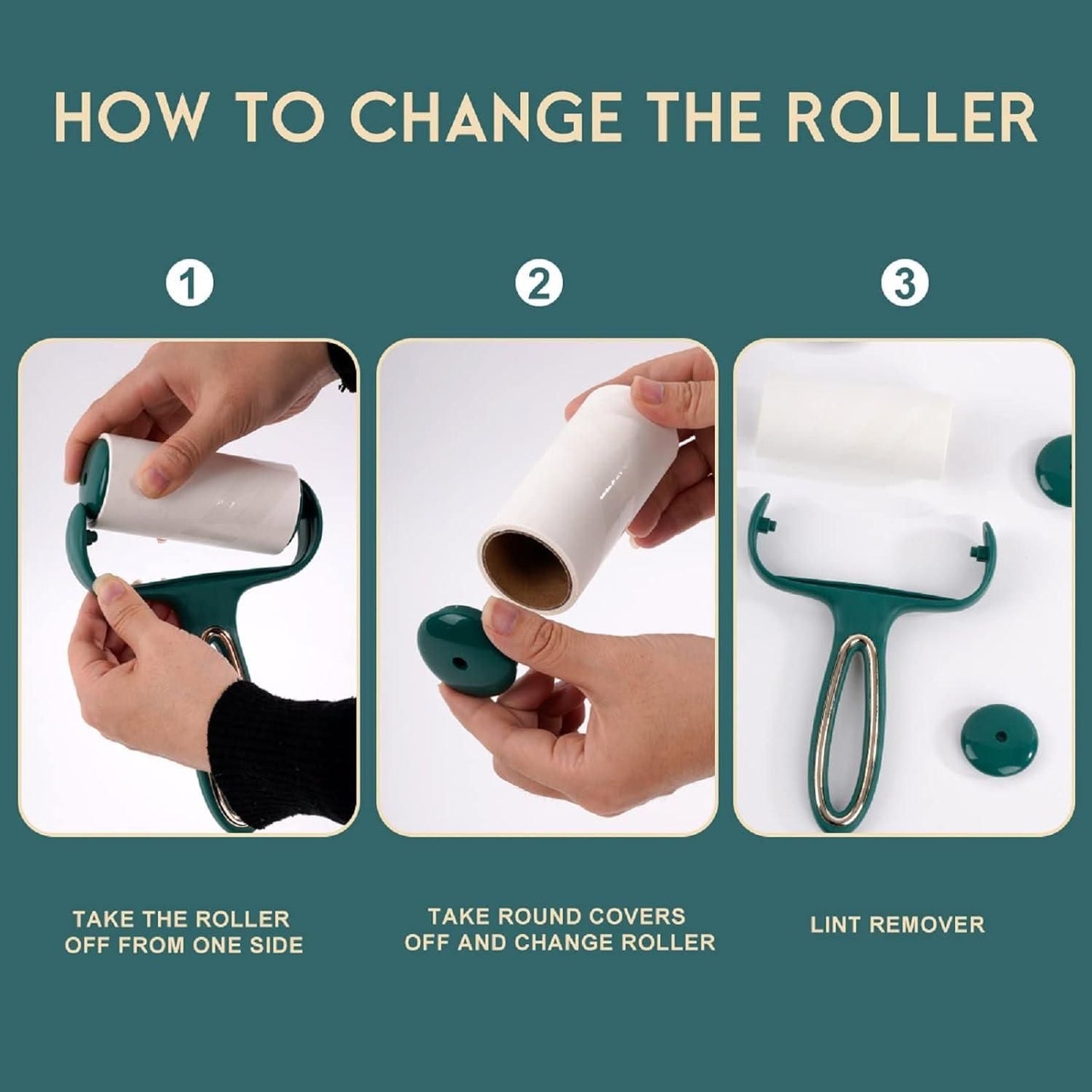 HOW TO CHANGE THE ROLLER

1

2

3

TAKE THE ROLLER OFF FROM ONE SIDE

TAKE ROUND COVERS OFF AND CHANGE ROLLER

LINT REMOVER